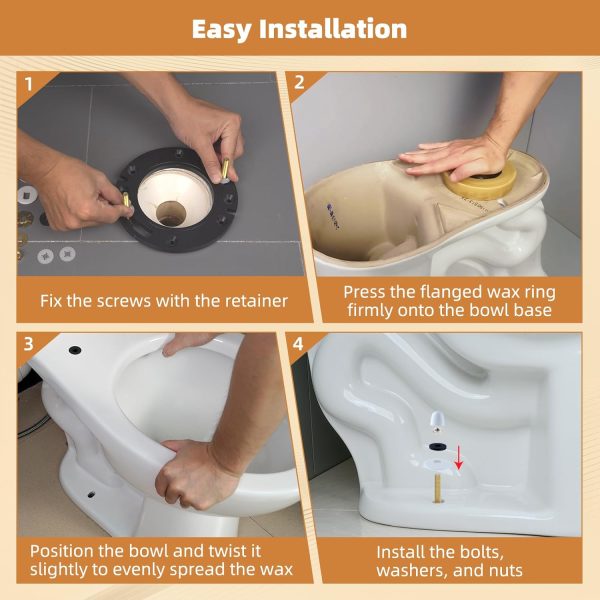 Easy Installation

1

Fix the screws with the retainer

2

Press the flanged wax ring firmly onto the bowl base

3

Position the bowl and twist it slightly to evenly spread the wax

4

Install the bolts, washers, and nuts